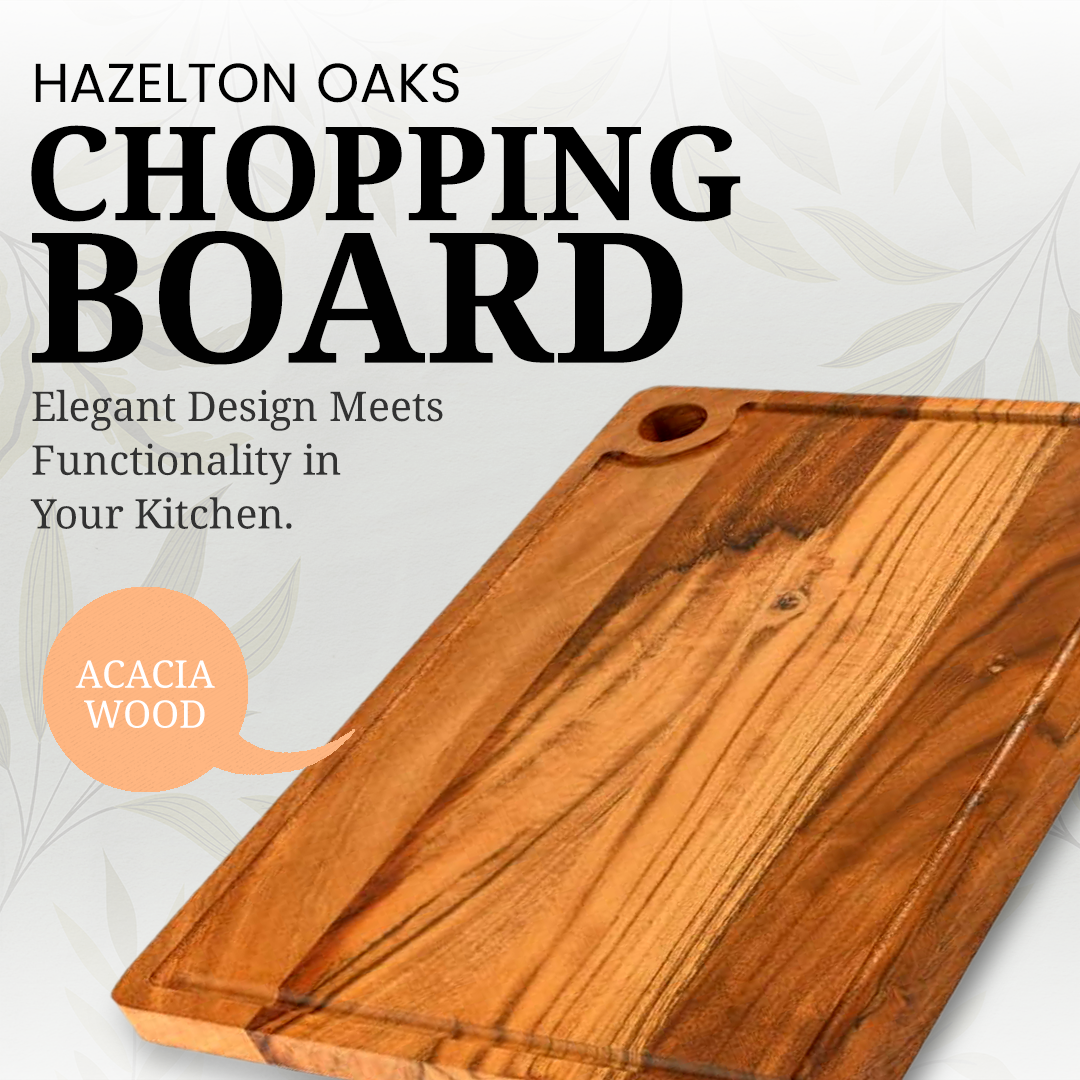 HAZELTON OAKS
CHOPPING BOARD

Elegant Design Meets Functionality in Your Kitchen.

ACACIA WOOD