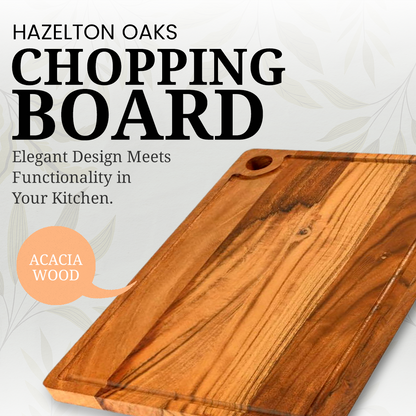 HAZELTON OAKS
CHOPPING BOARD

Elegant Design Meets Functionality in Your Kitchen.

ACACIA WOOD