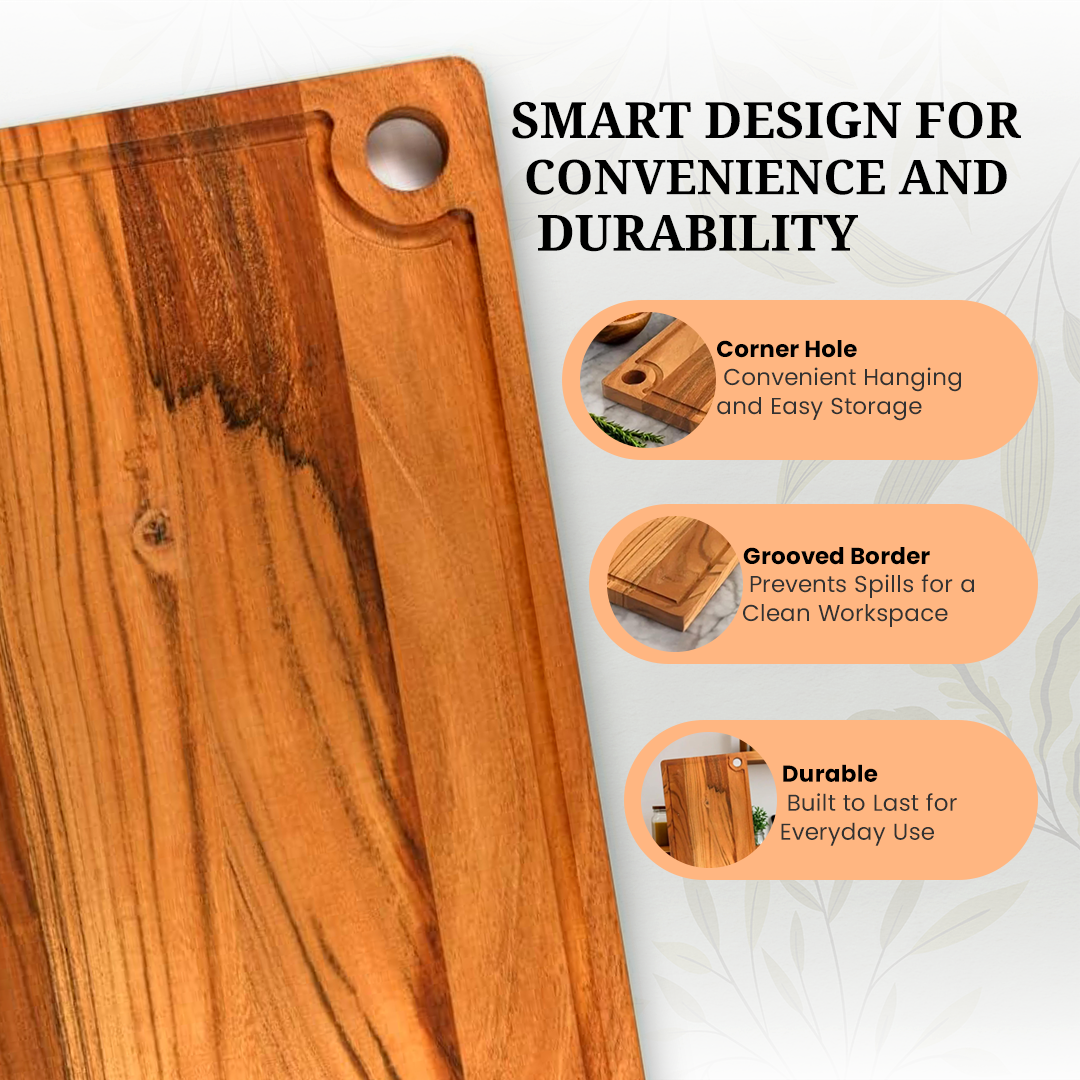 SMART DESIGN FOR CONVENIENCE AND DURABILITY

Corner Hole
Convenient Hanging and Easy Storage

Grooved Border
Prevents Spills for a Clean Workspace

Durable
Built to Last for Everyday Use