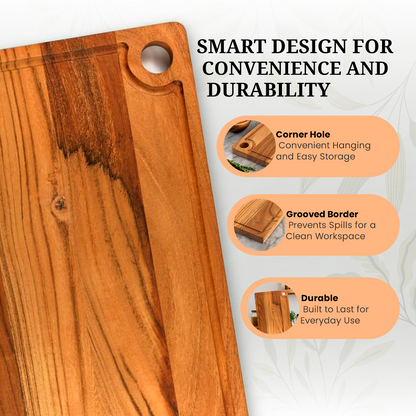 SMART DESIGN FOR CONVENIENCE AND DURABILITY

Corner Hole
Convenient Hanging and Easy Storage

Grooved Border
Prevents Spills for a Clean Workspace

Durable
Built to Last for Everyday Use