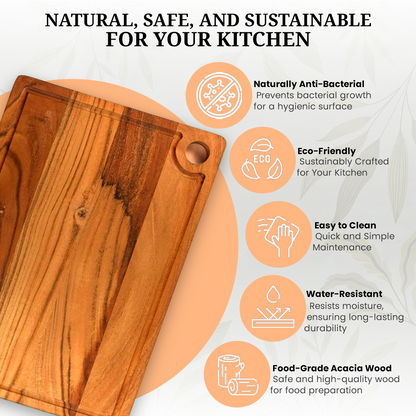 NATURAL, SAFE, AND SUSTAINABLE FOR YOUR KITCHEN

Naturally Anti-Bacterial
Prevents bacterial growth for a hygienic surface

ECO

Eco-Friendly
Sustainably Crafted for Your Kitchen

Easy to Clean
Quick and Simple Maintenance

Water-Resistant
Resists moisture, ensuring long-lasting durability

Food-Grade Acacia Wood
Safe and high-quality wood for food preparation