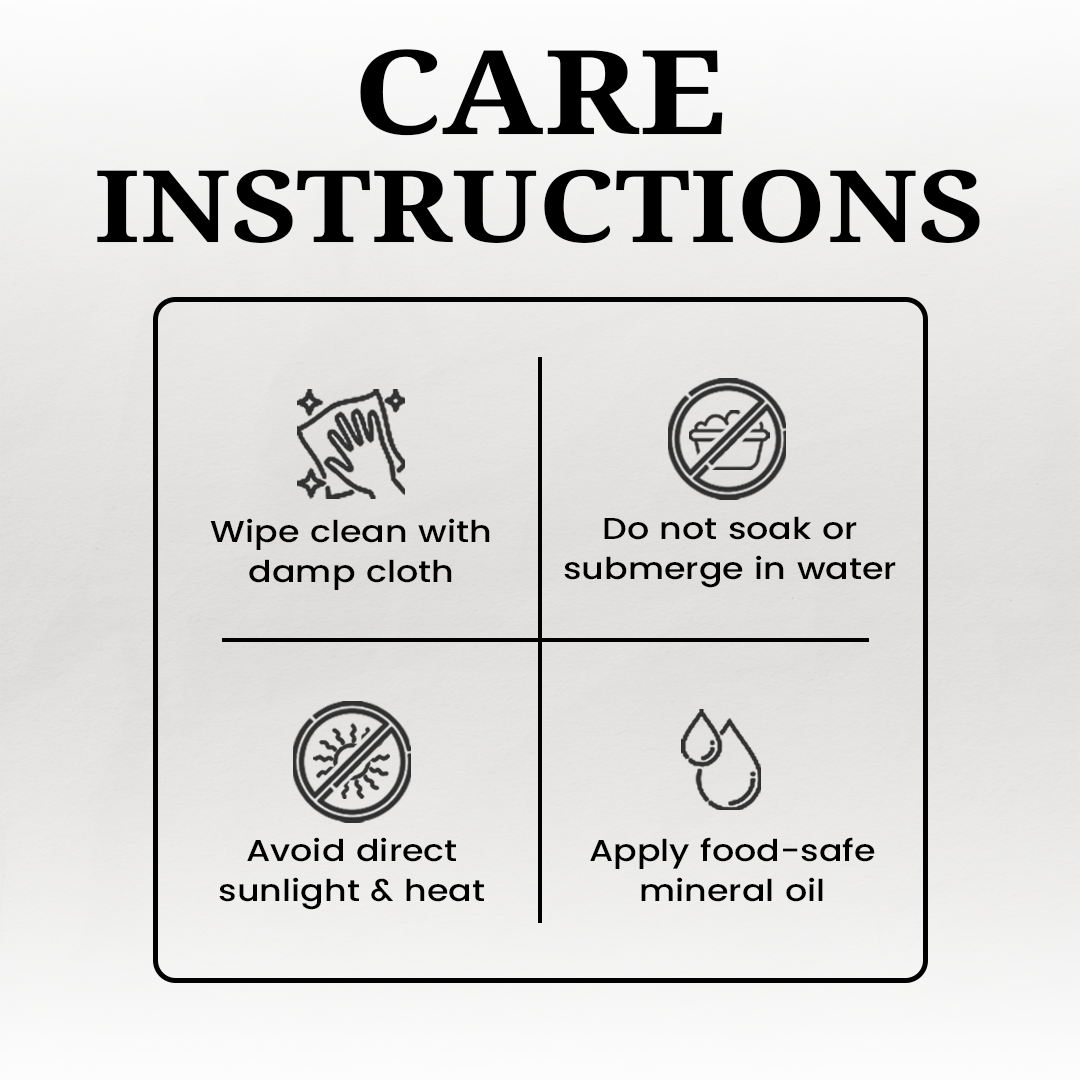 CARE INSTRUCTIONS

Wipe clean with damp cloth

Do not soak or submerge in water

Avoid direct sunlight & heat

Apply food-safe mineral oil