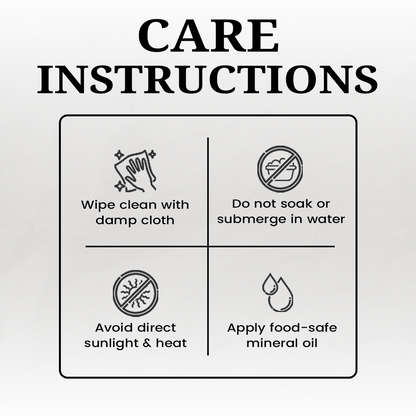 CARE INSTRUCTIONS

Wipe clean with damp cloth

Do not soak or submerge in water

Avoid direct sunlight & heat

Apply food-safe mineral oil